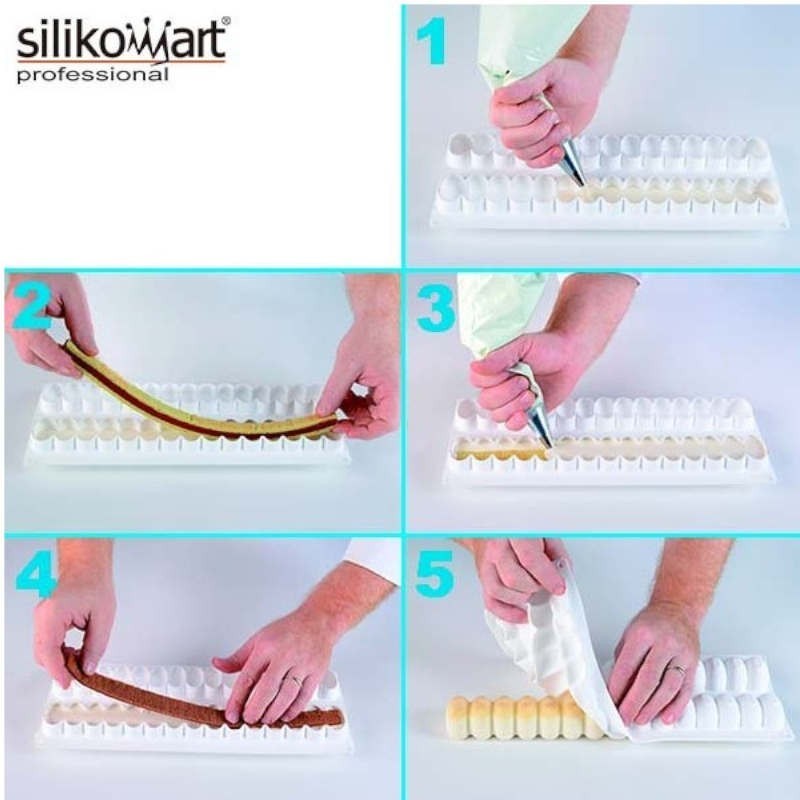 silikomart®
professional

1

2

3

4

5